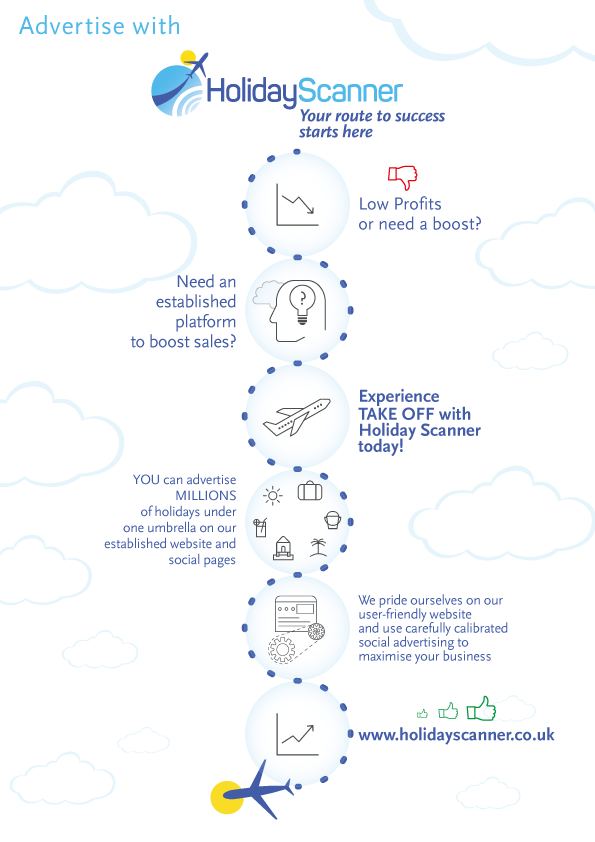 Advertise with

HolidayScanner
Your route to success starts here

Low Profits or need a boost?

Need an established platform to boost sales?

Experience TAKE OFF with Holiday Scanner today!

YOU can advertise MILLIONS of holidays under one umbrella on our established website and social pages

We pride ourselves on our user-friendly website and use carefully calibrated social advertising to maximise your business

www.holidayscanner.co.uk